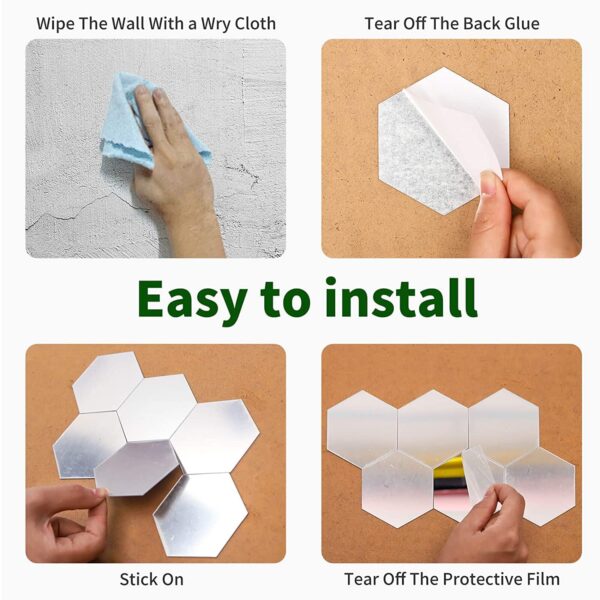 Wipe The Wall With a Wry Cloth

Tear Off The Back Glue

Easy to install

Stick On

Tear Off The Protective Film